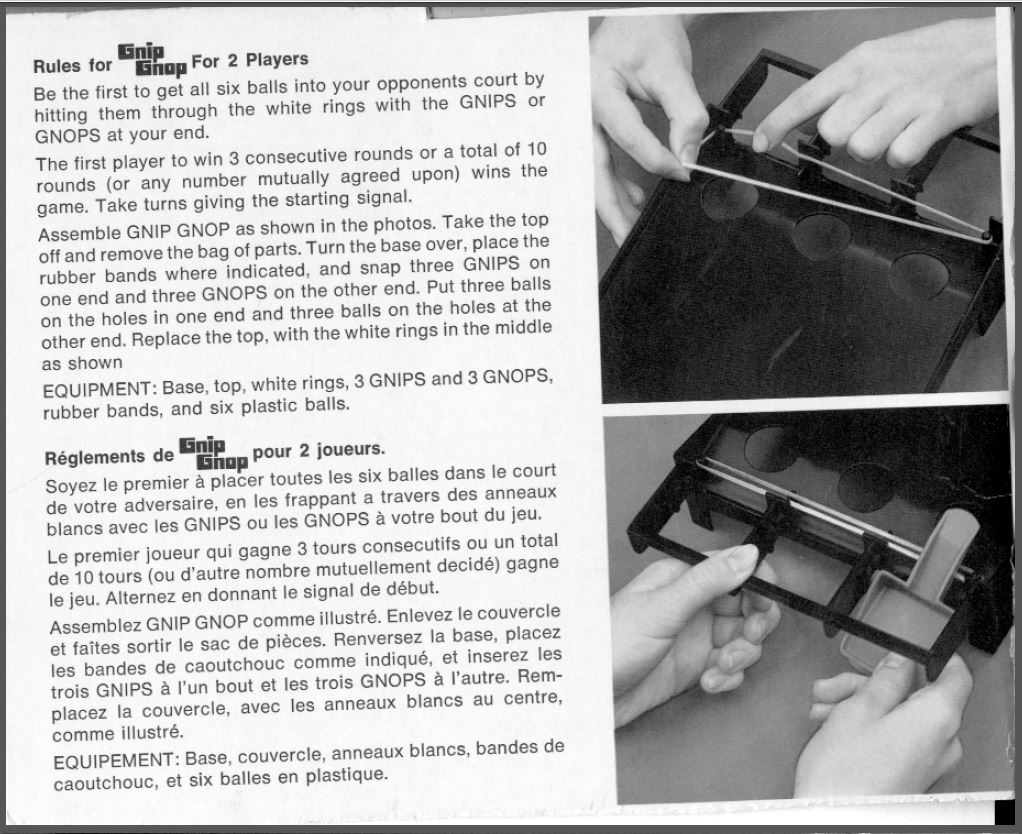 Rules for Gnip Gnop For 2 Players

Be the first to get all six balls into your opponents court by hitting them through the white rings with the GNIPS or GNOPS at your end.

The first player to win 3 consecutive rounds or a total of 10 rounds (or any number mutually agreed upon) wins the game. Take turns giving the starting signal.

Assemble GNIP GNOP as shown in the photos. Take the top off and remove the bag of parts. Turn the base over, place the rubber bands where indicated, and snap three GNIPS on one end and three GNOPS on the other end. Put three balls on the holes in one end and three balls on the holes at the other end. Replace the top, with the white rings in the middle as shown

EQUIPMENT: Base, top, white rings, 3 GNIPS and 3 GNOPS, rubber bands, and six plastic balls.

Réglements de Gnip Gnop pour 2 joueurs.

Soyez le premier à placer toutes les six balles dans le court de votre adversaire, en les frappant a travers des anneaux blancs avec les GNIPS ou les GNOPS à votre bout du jeu.

Le premier joueur qui gagne 3 tours consecutifs ou un total de 10 tours (ou d'autre nombre mutuellement decidé) gagne le jeu. Alternez en donnant le signal de début.

Assemblez GNIP GNOP comme illustré. Enlevez le couvercle et faîtes sortir le sac de pièces. Renversez la base, placez les bandes de caoutchouc comme indiqué, et inserez les trois GNIPS à l'un bout et les trois GNOPS à l'autre. Remplacez la couvercle, avec les anneaux blancs au centre, comme illustré.

EQUIPEMENT: Base, couvercle, anneaux blancs, bandes de caoutchouc, et six balles en plastique.